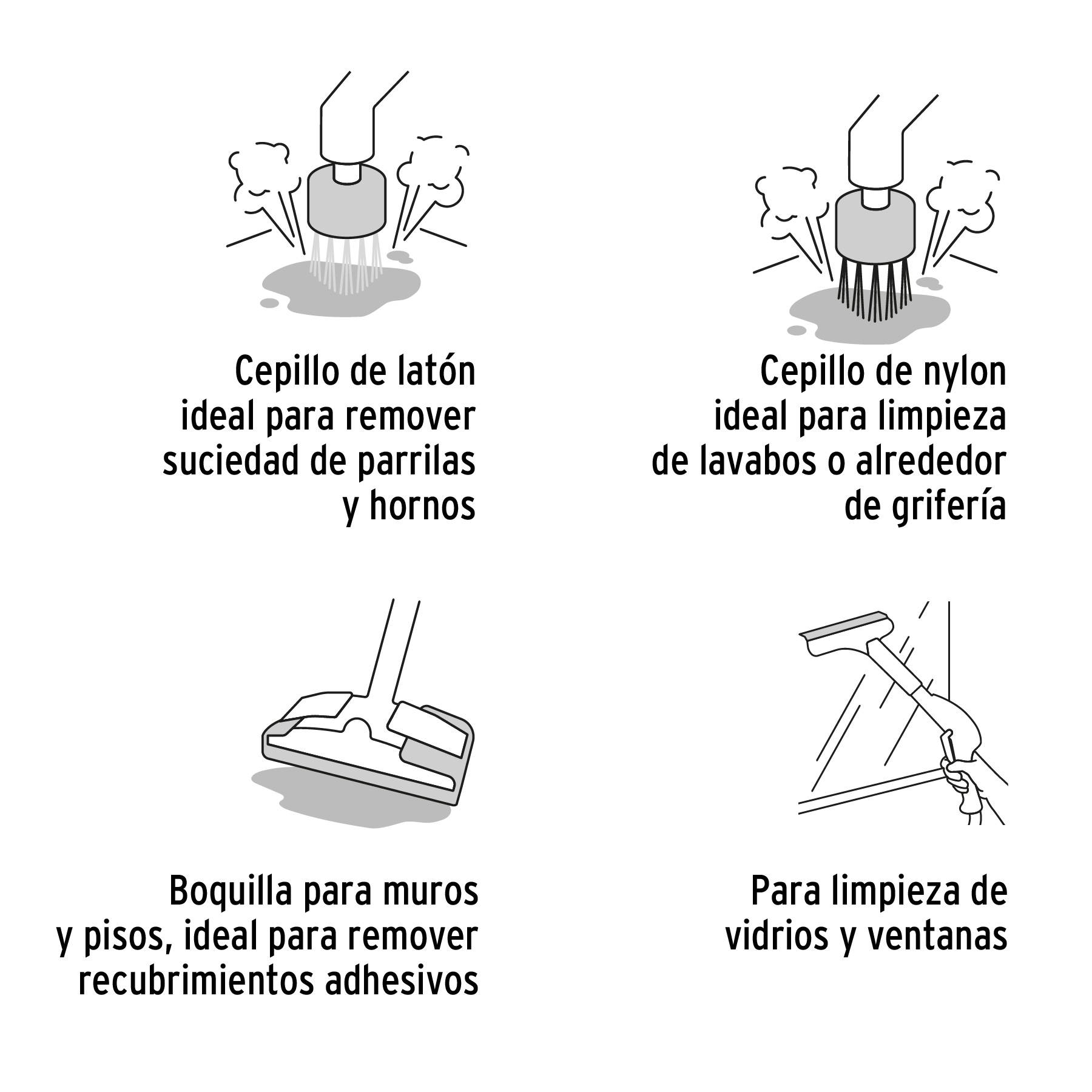 Cepillo de latón ideal para remover suciedad de parrilas y hornos

Cepillo de nylon ideal para limpieza de lavabos o alrededor de grifería

Boquilla para muros y pisos, ideal para remover recubrimientos adhesivos

Para limpieza de vidrios y ventanas